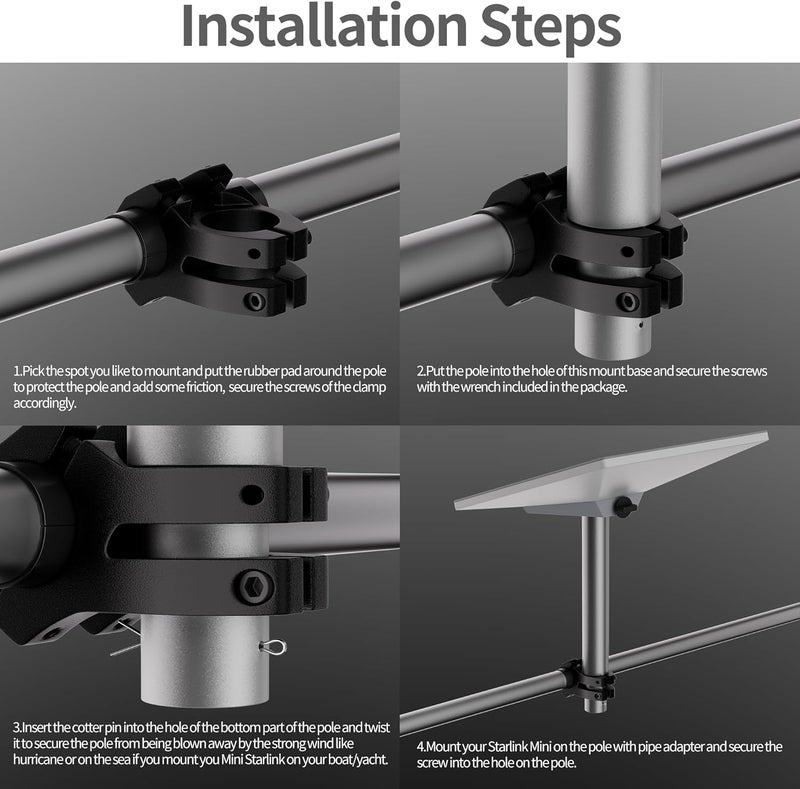 Installation Steps

1.Pick the spot you like to mount and put the rubber pad around the pole to protect the pole and add some friction, secure the screws of the clamp accordingly.

2.Put the pole into the hole of this mount base and secure the screws with the wrench included in the package.

3.Insert the cotter pin into the hole of the bottom part of the pole and twist it to secure the pole from being blown away by the strong wind like hurricane or on the sea if you mount you Mini Starlink on your boat/yacht.

4.Mount your Starlink Mini on the pole with pipe adapter and secure the screw into the hole on the pole.